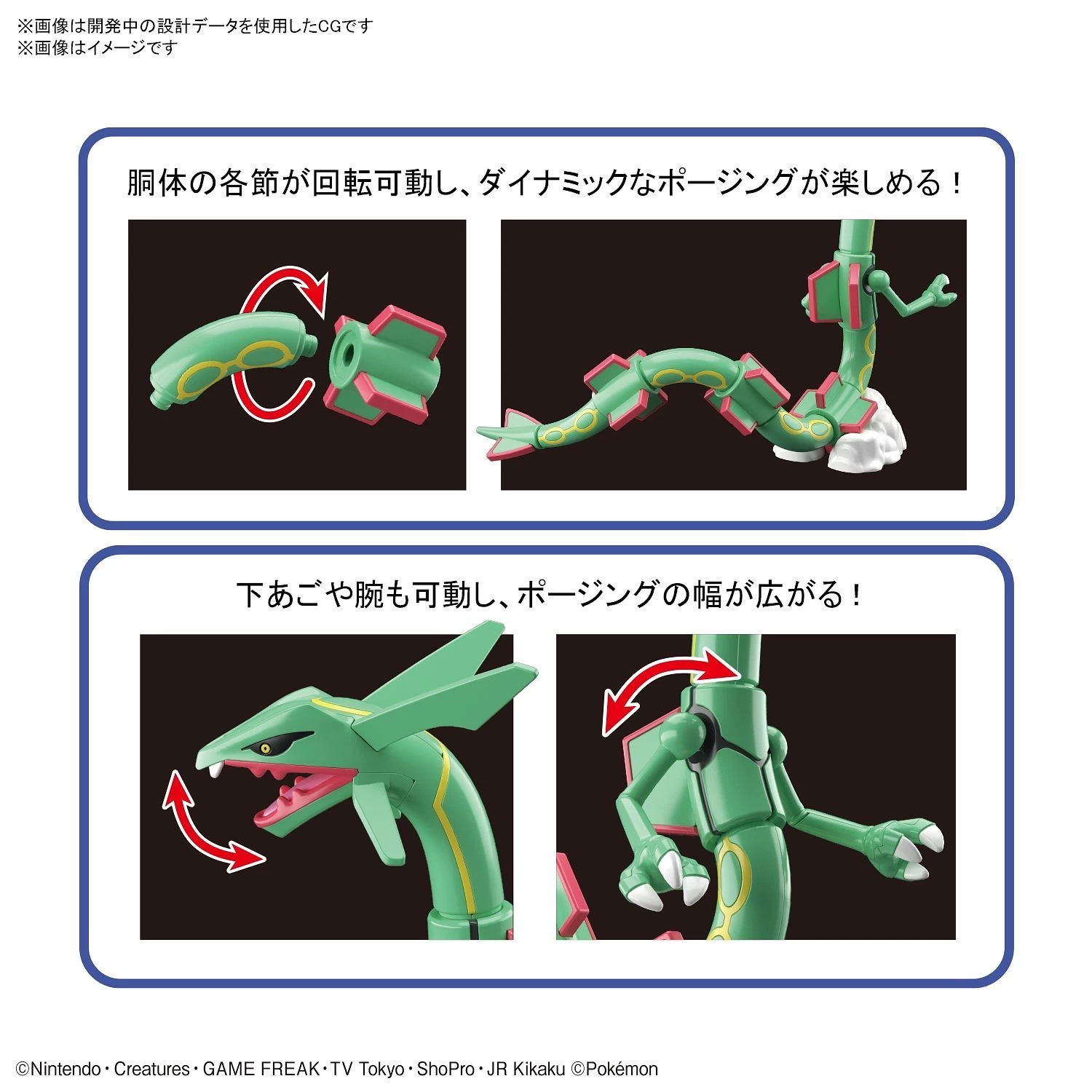 ※画像は開発中の設計データを使用したCGです
※画像はイメージです

胴体の各節が回転可動し、ダイナミックなポージングが楽しめる！

下あごや腕も可動し、ポージングの幅が広がる！

©Nintendo・Creatures・GAME FREAK・TV Tokyo・ShoPro・JR Kikaku ©Pokémon